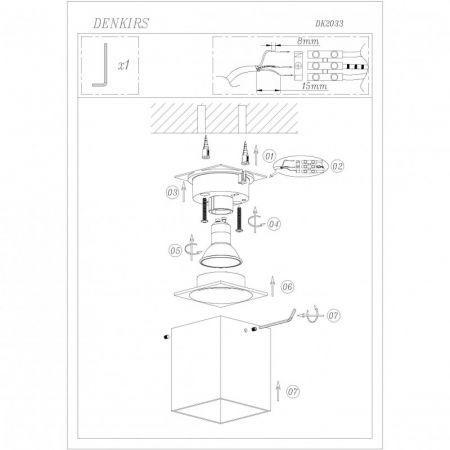 DENKIRS

DK2033

x1

8mm

15mm

01

02

03

04

05

06

07

07