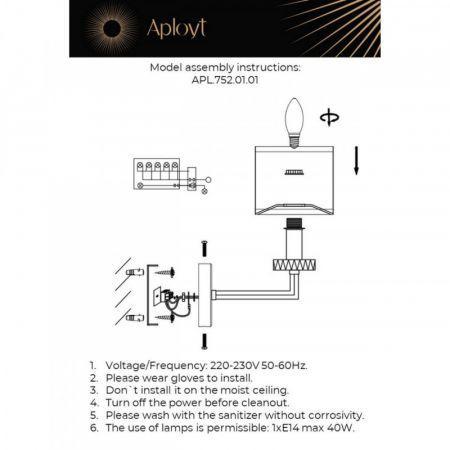 Aployt

Model assembly instructions:
APL.752.01.01

1. Voltage/Frequency: 220-230V 50-60Hz.
2. Please wear gloves to install.
3. Don`t install it on the moist ceiling.
4. Turn off the power before cleanout.
5. Please wash with the sanitizer without corrosivity.
6. The use of lamps is permissible: 1xE14 max 40W.