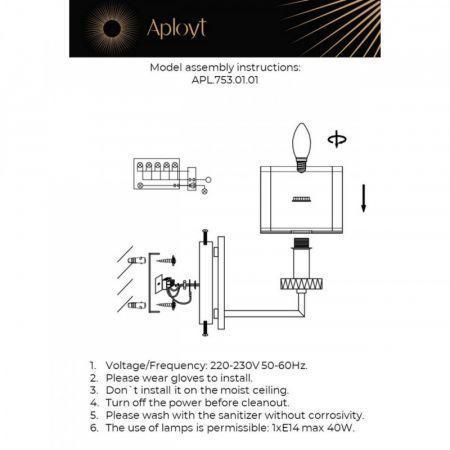 Aployt

Model assembly instructions:
APL.753.01.01

1. Voltage/Frequency: 220-230V 50-60Hz.
2. Please wear gloves to install.
3. Don`t install it on the moist ceiling.
4. Turn off the power before cleanout.
5. Please wash with the sanitizer without corrosivity.
6. The use of lamps is permissible: 1xE14 max 40W.