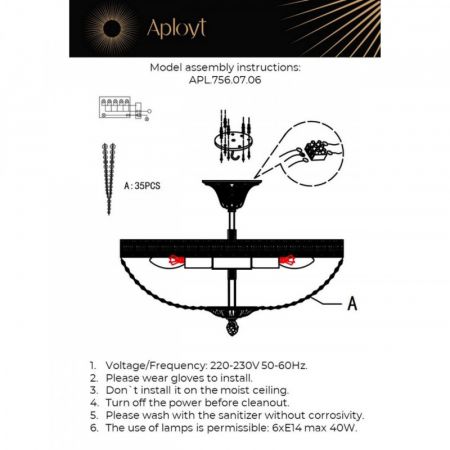 Aployt

Model assembly instructions:
APL.756.07.06

A:35PCS

A

1. Voltage/Frequency: 220-230V 50-60Hz.
2. Please wear gloves to install.
3. Don`t install it on the moist ceiling.
4. Turn off the power before cleanout.
5. Please wash with the sanitizer without corrosivity.
6. The use of lamps is permissible: 6xE14 max 40W.