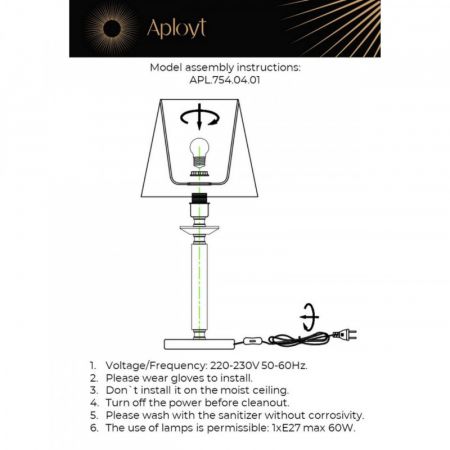 Aployt

Model assembly instructions:
APL.754.04.01

1. Voltage/Frequency: 220-230V 50-60Hz.
2. Please wear gloves to install.
3. Don`t install it on the moist ceiling.
4. Turn off the power before cleanout.
5. Please wash with the sanitizer without corrosivity.
6. The use of lamps is permissible: 1xE27 max 60W.